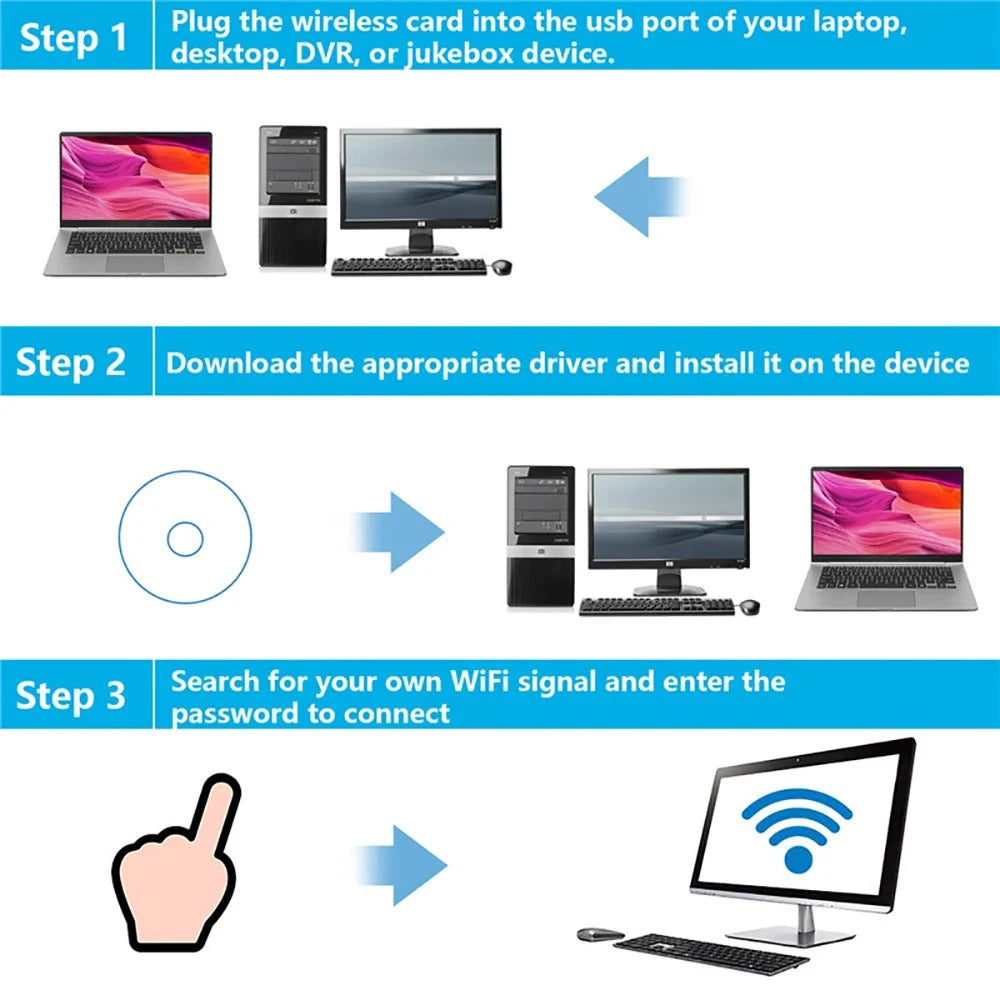 Step 1
Plug the wireless card into the usb port of your laptop, desktop, DVR, or jukebox device.

Step 2
Download the appropriate driver and install it on the device

Step 3
Search for your own WiFi signal and enter the password to connect