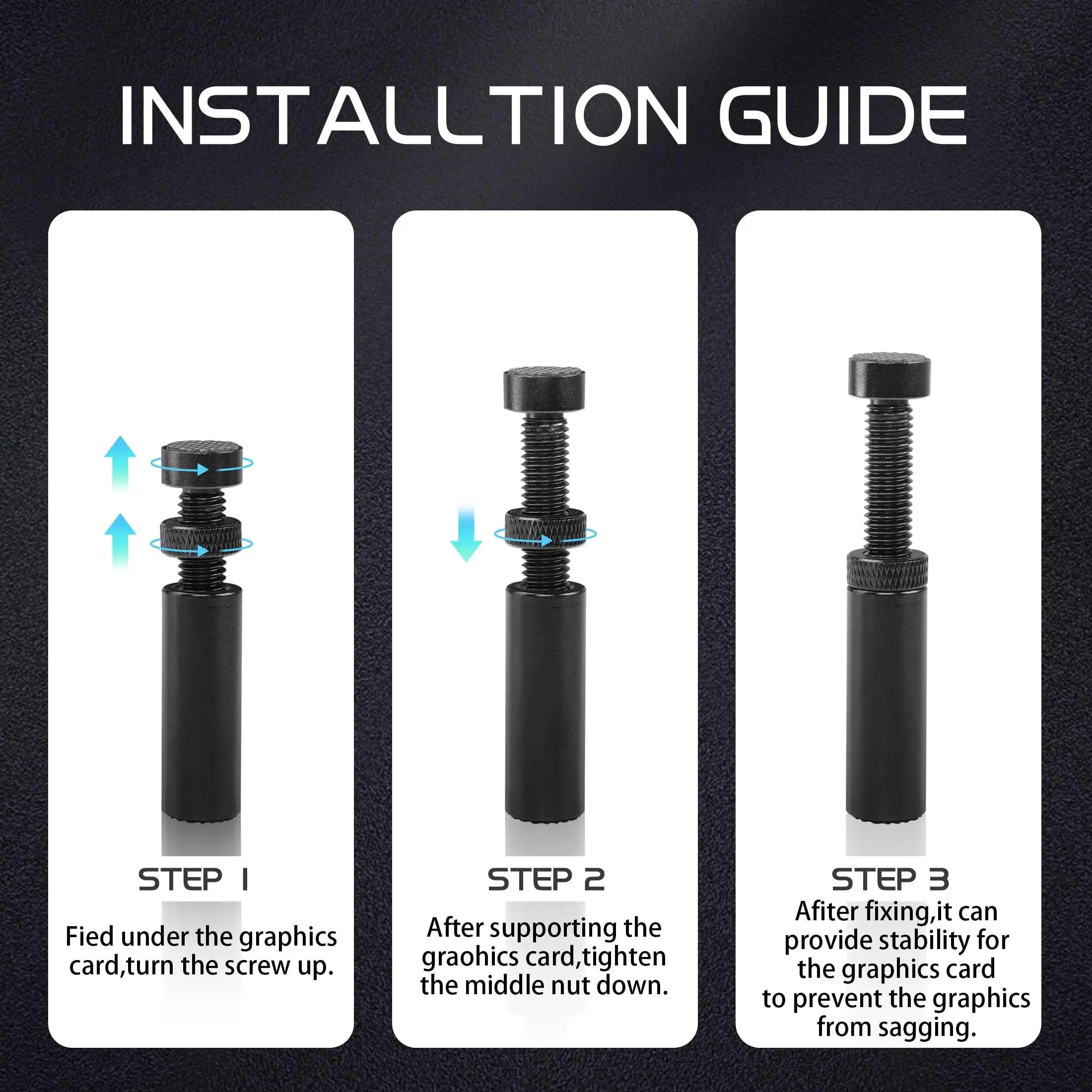 INSTALLTION GUIDE

STEP 1

Fied under the graphics card,turn the screw up.

STEP 2

After supporting the graohics card,tighten the middle nut down.

STEP 3

Afiter fixing,it can provide stability for the graphics card to prevent the graphics from sagging.