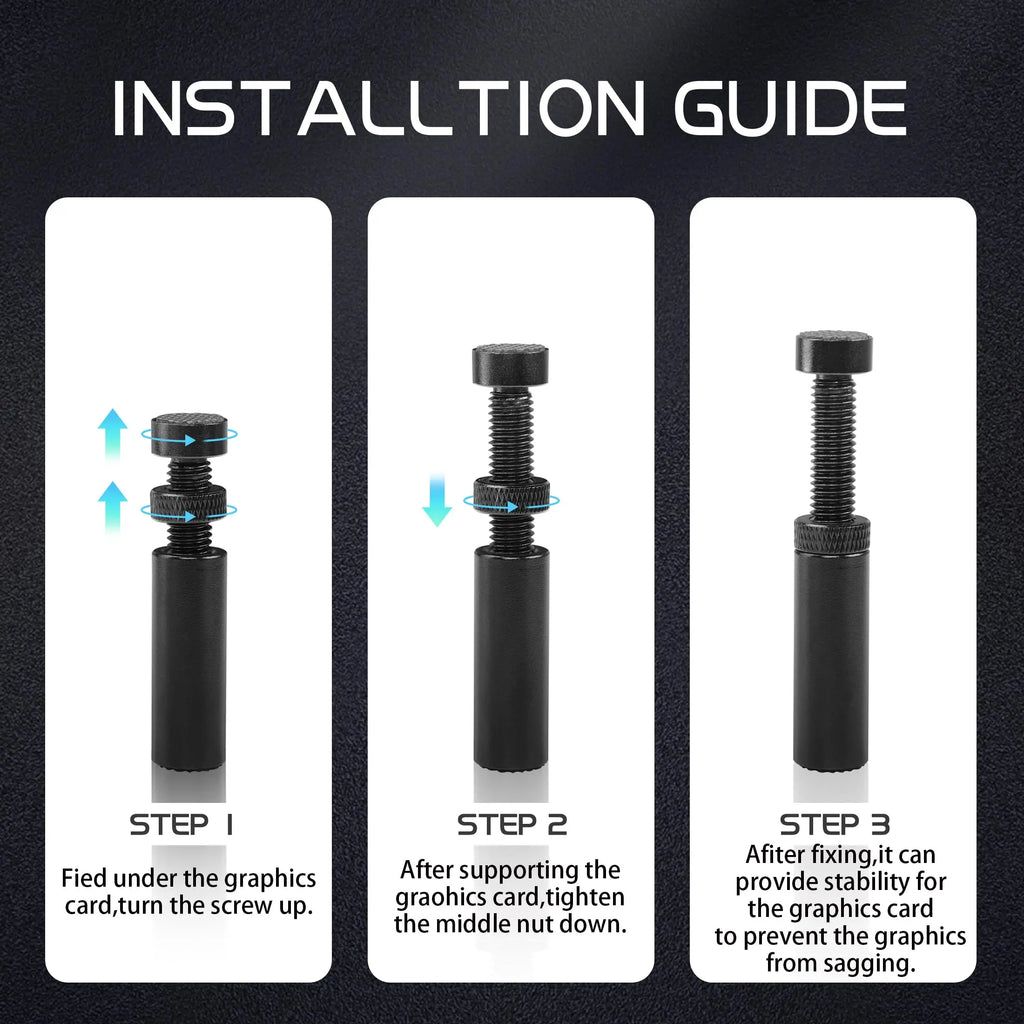 INSTALLTION GUIDE

STEP 1

Fied under the graphics card,turn the screw up.

STEP 2

After supporting the graohics card,tighten the middle nut down.

STEP 3

Afiter fixing,it can provide stability for the graphics card to prevent the graphics from sagging.