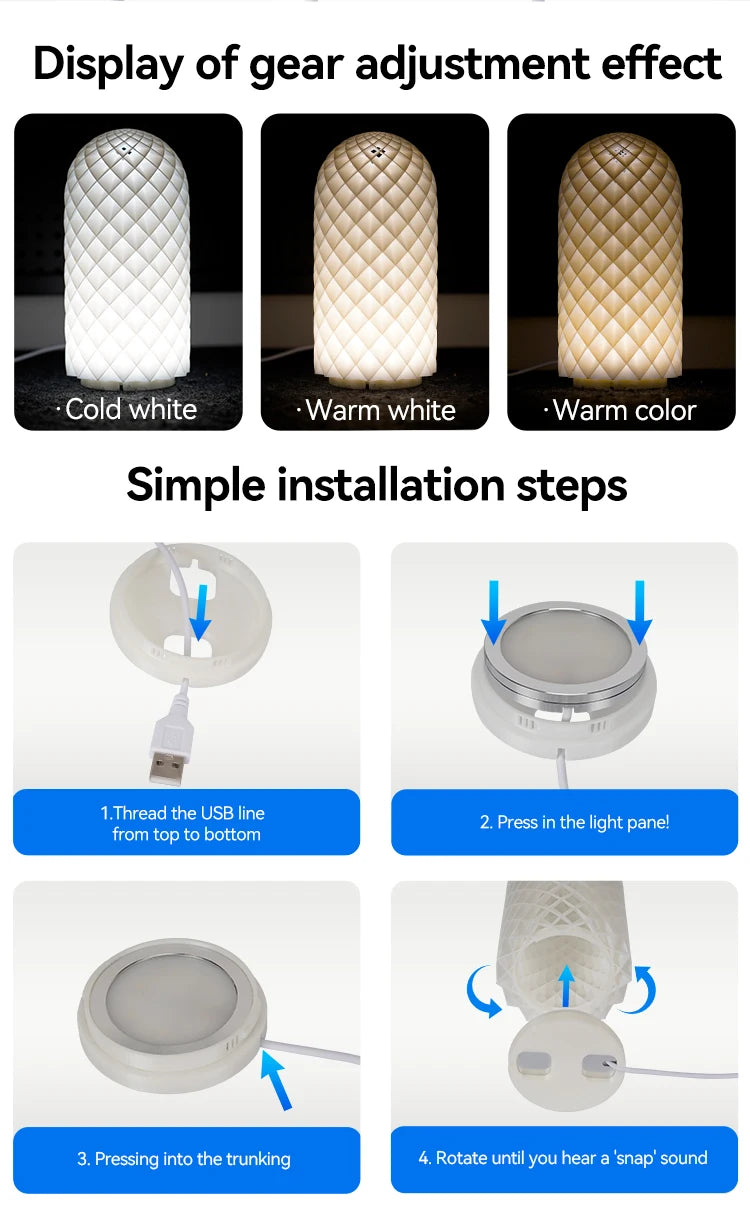 Display of gear adjustment effect

·Cold white

·Warm white

·Warm color

Simple installation steps

1.Thread the USB line from top to bottom

2. Press in the light pane!

3. Pressing into the trunking

4. Rotate until you hear a 'snap' sound