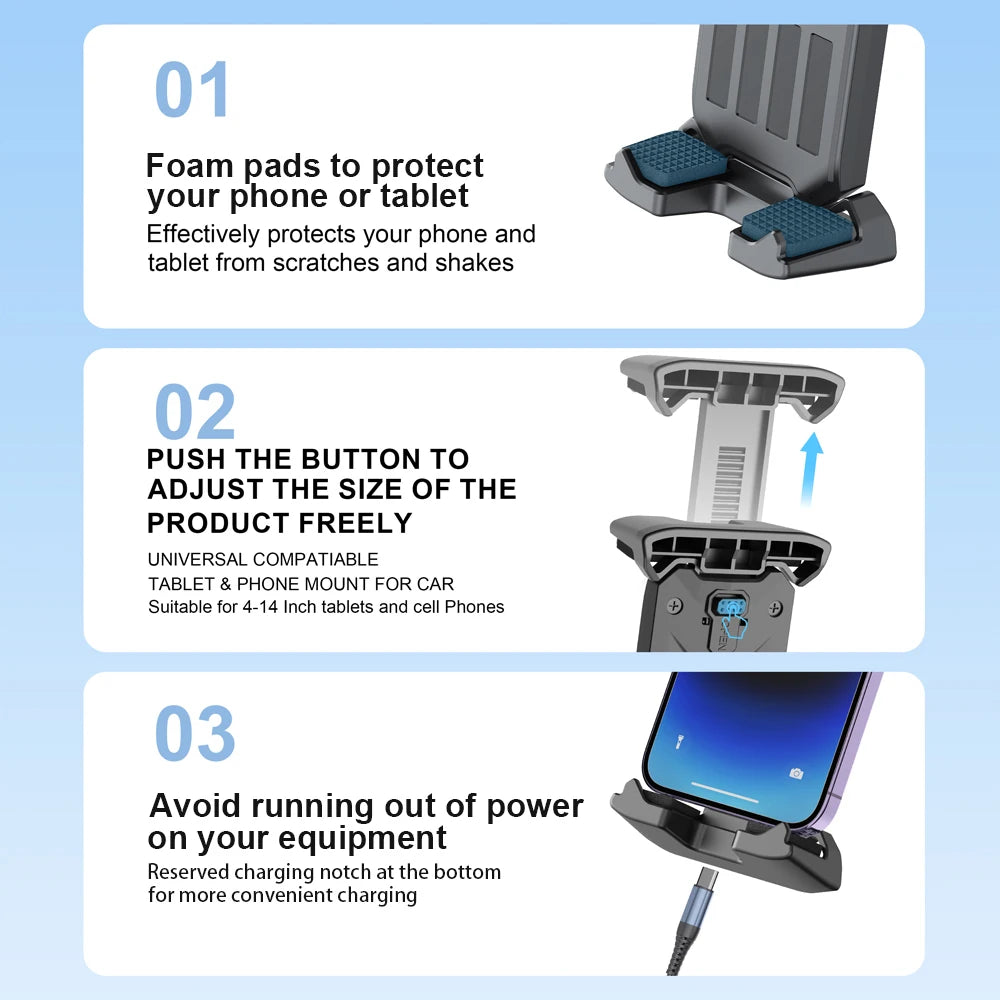 01

Foam pads to protect your phone or tablet

Effectively protects your phone and tablet from scratches and shakes

02

PUSH THE BUTTON TO ADJUST THE SIZE OF THE PRODUCT FREELY

UNIVERSAL COMPATIABLE
TABLET & PHONE MOUNT FOR CAR
Suitable for 4-14 Inch tablets and cell Phones

03

Avoid running out of power on your equipment

Reserved charging notch at the bottom for more convenient charging