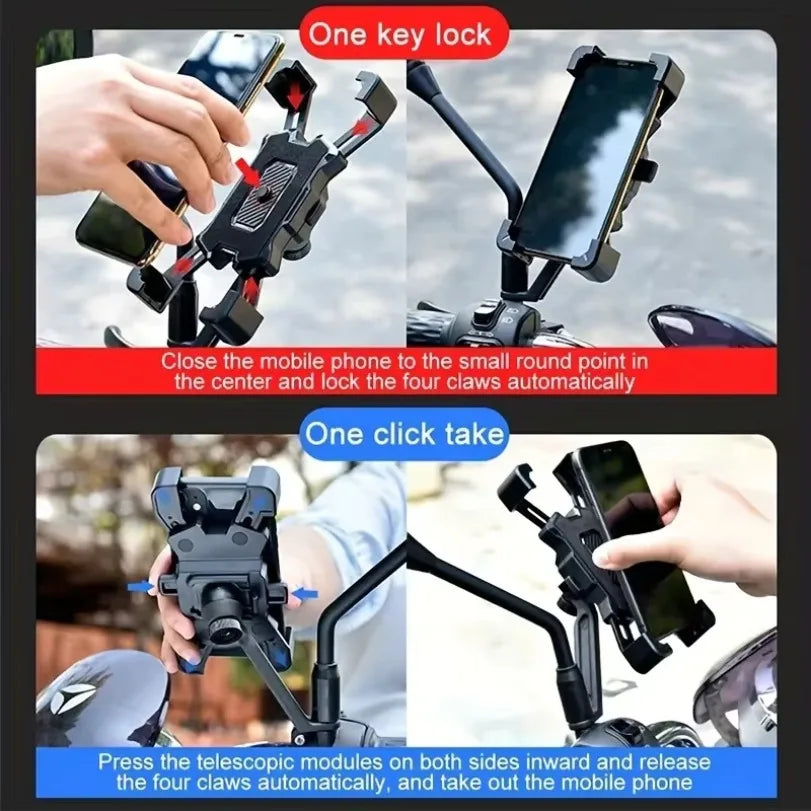 One key lock

Close the mobile phone to the small round point in the center and lock the four claws automatically

One click take

Press the telescopic modules on both sides inward and release the four claws automatically, and take out the mobile phone