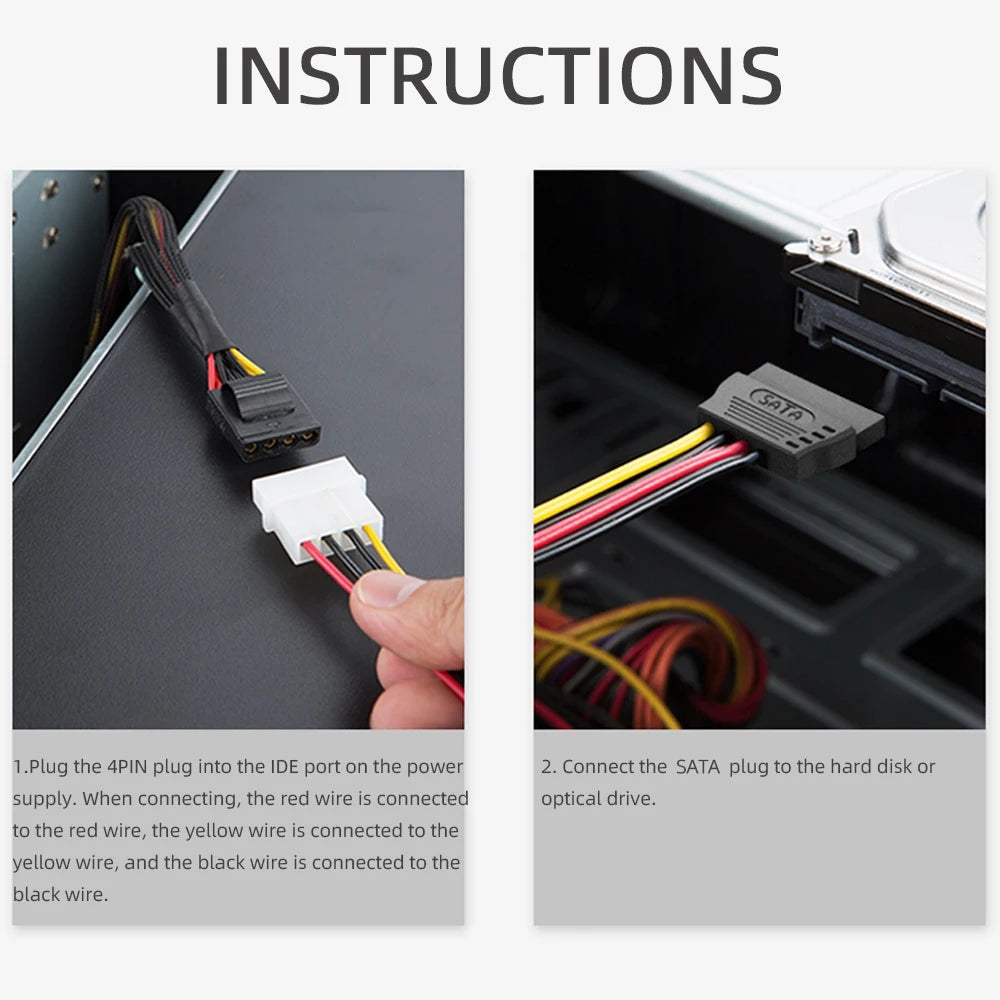 INSTRUCTIONS

SATA

1.Plug the 4PIN plug into the IDE port on the power supply. When connecting, the red wire is connected to the red wire, the yellow wire is connected to the yellow wire, and the black wire is connected to the black wire.

2. Connect the SATA plug to the hard disk or optical drive.