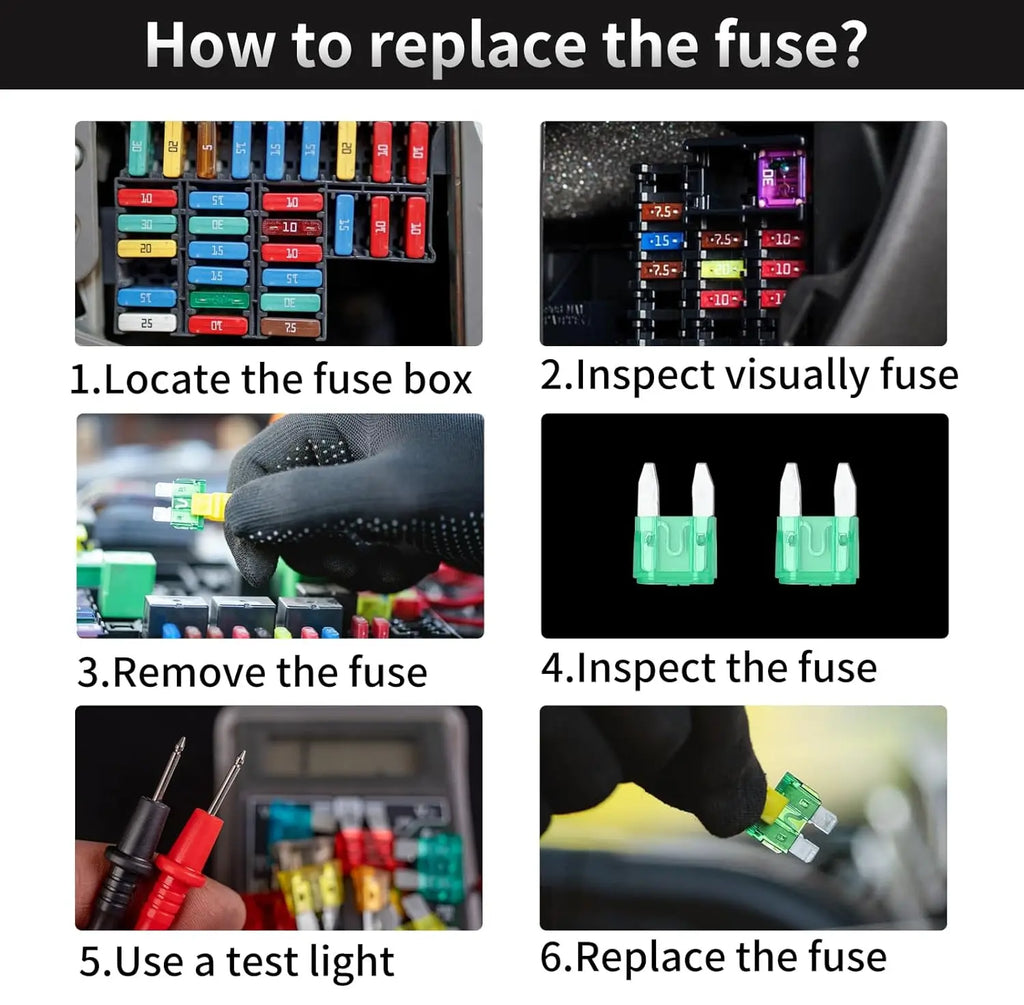 How to replace the fuse?

1.Locate the fuse box

2.Inspect visually fuse

3.Remove the fuse

4.Inspect the fuse

5.Use a test light

6.Replace the fuse