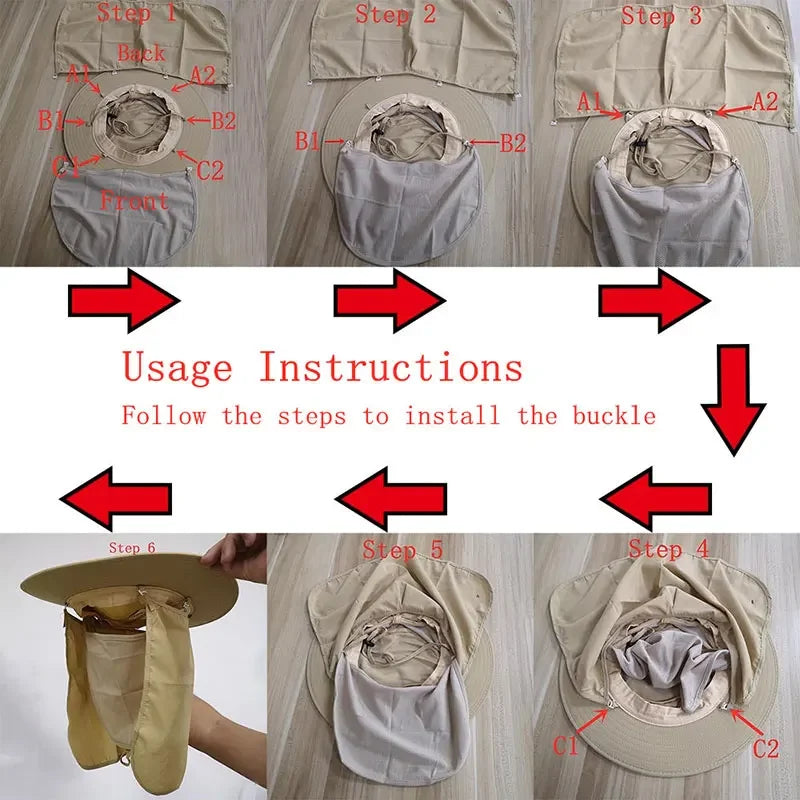 Step 1
Back
A1
A2
B1
B2
C1
C2
Front

Step 2
B1
B2

Step 3
A1
A2

Usage Instructions
Follow the steps to install the buckle

Step 6

Step 5

Step 4
C1
C2