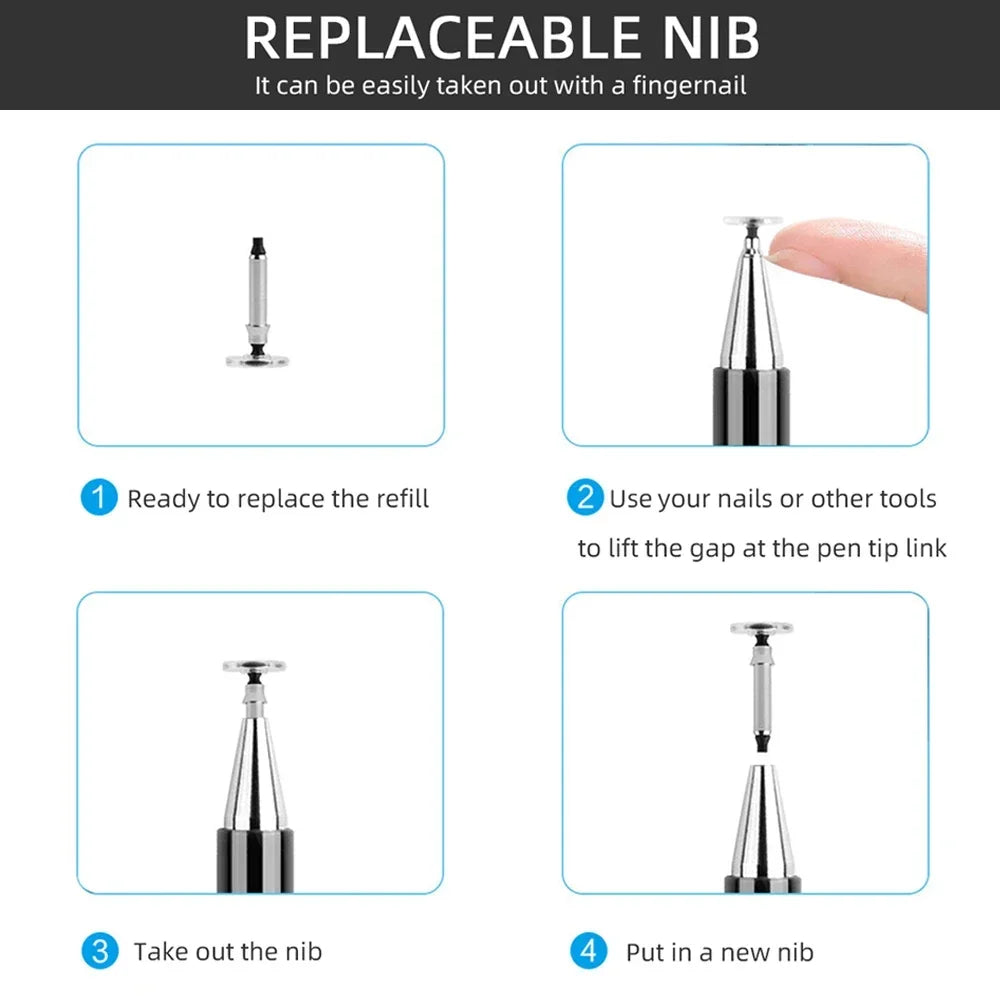 REPLACEABLE NIB
It can be easily taken out with a fingernail

1 Ready to replace the refill

2 Use your nails or other tools to lift the gap at the pen tip link

3 Take out the nib

4 Put in a new nib