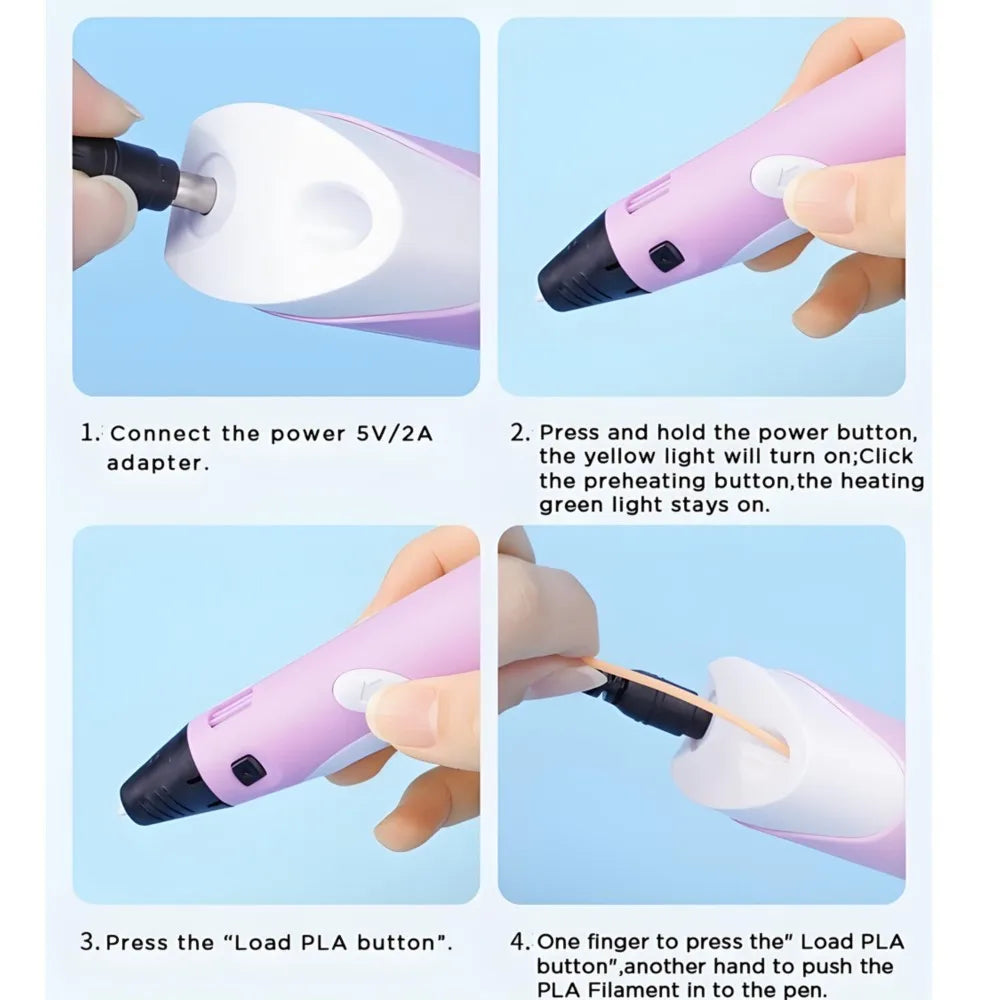 1. Connect the power 5V/2A adapter.

2. Press and hold the power button, the yellow light will turn on;Click the preheating button,the heating green light stays on.

3. Press the "Load PLA button".

4. One finger to press the" Load PLA button",another hand to push the PLA Filament in to the pen.