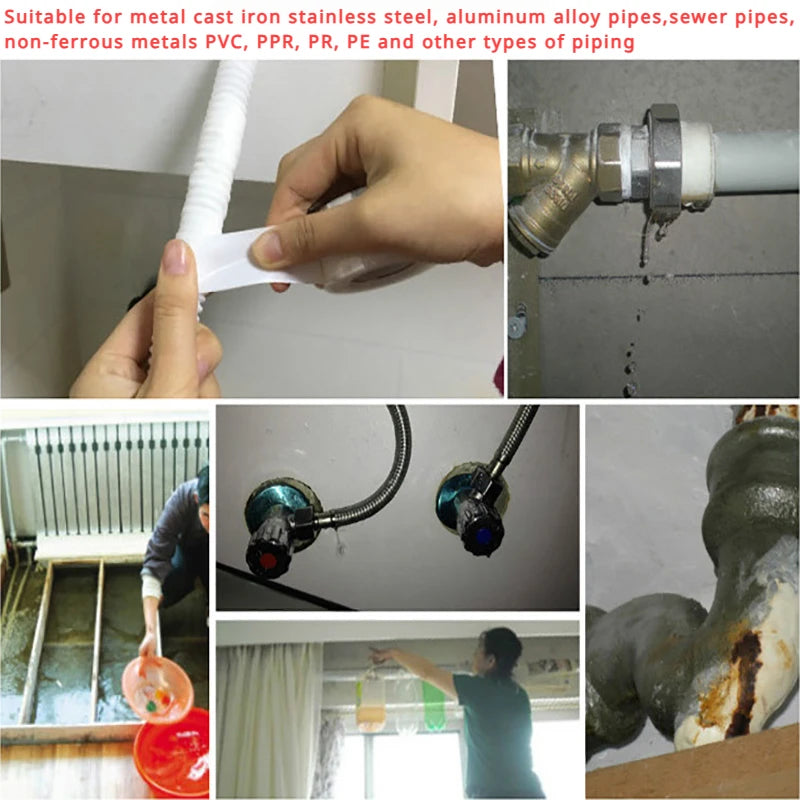 Suitable for metal cast iron stainless steel, aluminum alloy pipes,sewer pipes, non-ferrous metals PVC, PPR, PR, PE and other types of piping