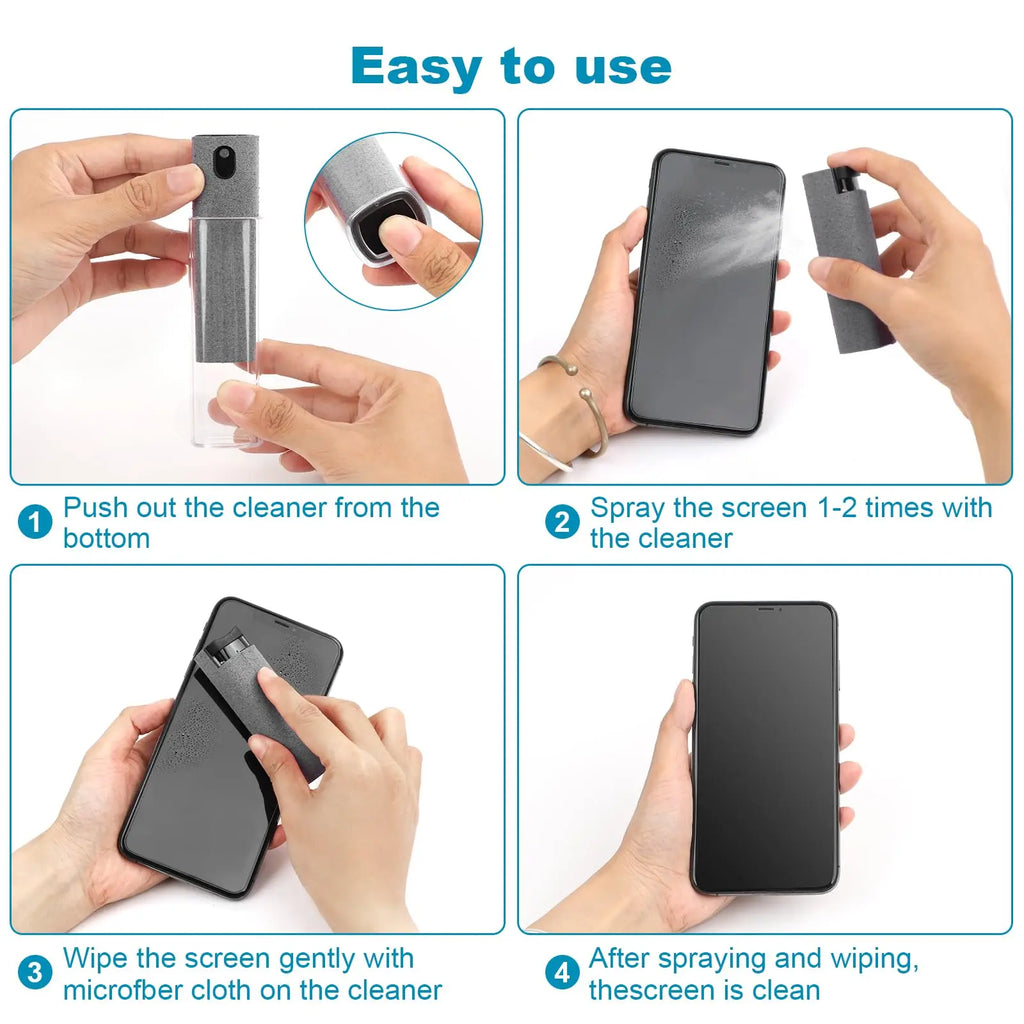 Easy to use

1 Push out the cleaner from the bottom

2 Spray the screen 1-2 times with the cleaner

3 Wipe the screen gently with microfber cloth on the cleaner

4 After spraying and wiping, thescreen is clean