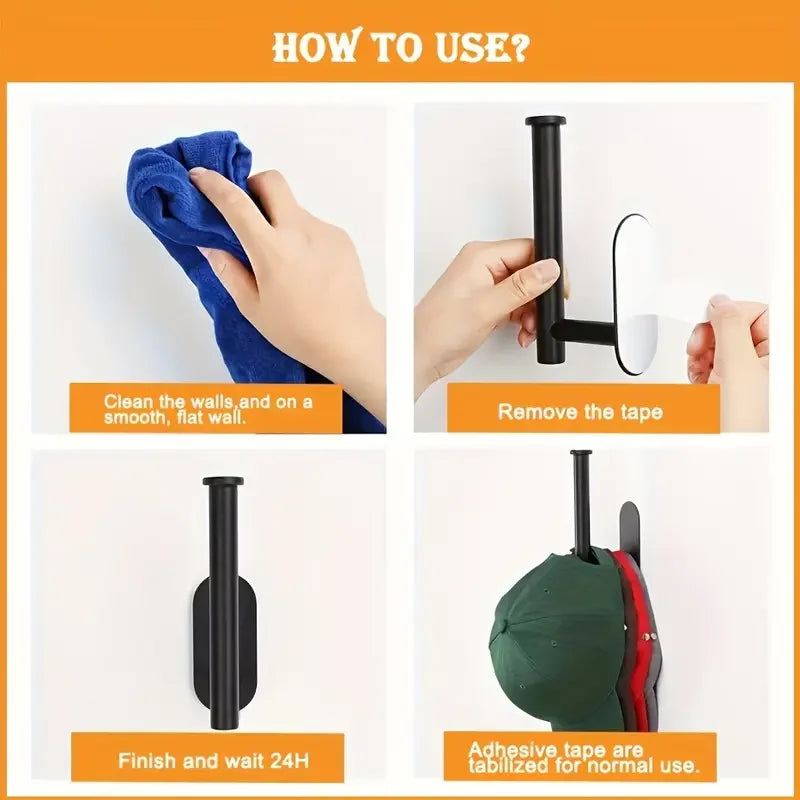 HOW TO USE?

Clean the walls,and on a smooth, flat wall.

Remove the tape

Finish and wait 24H

Adhesive tape are tabilized for normal use.