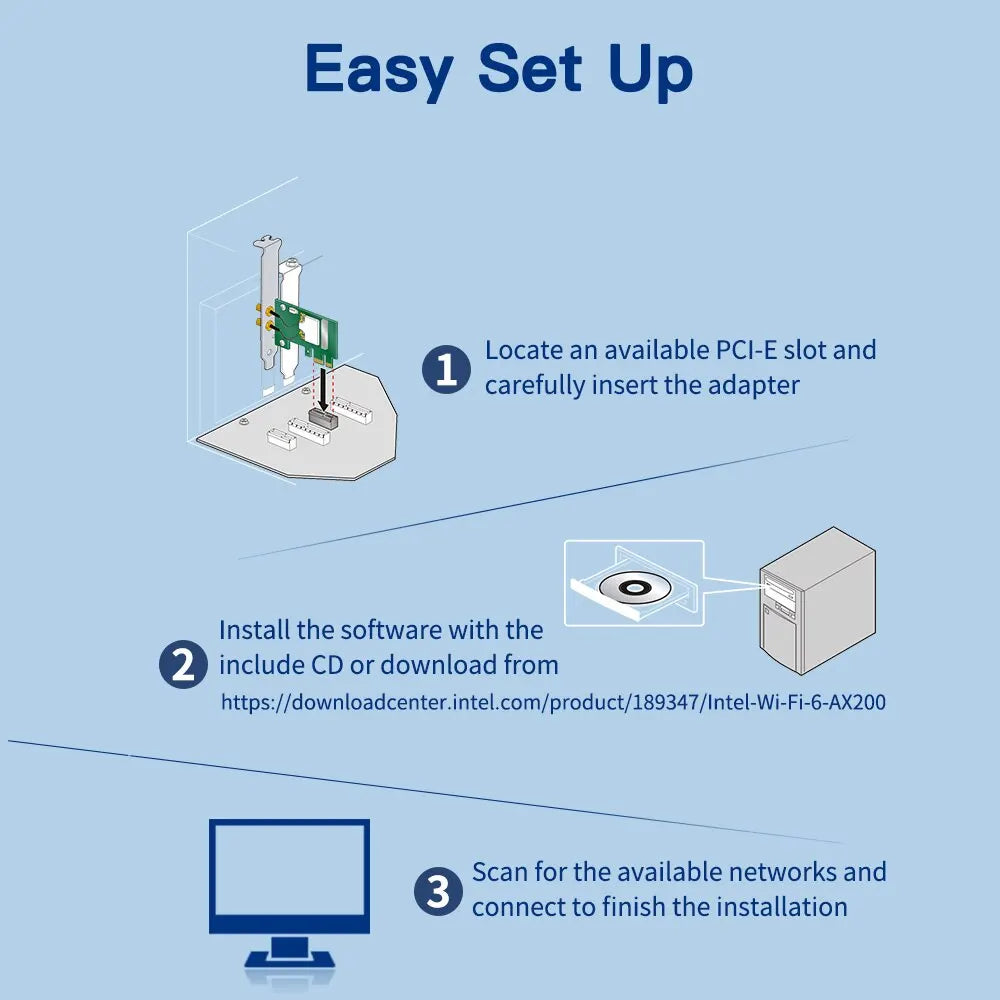 Easy Set Up

1 Locate an available PCI-E slot and carefully insert the adapter

2 Install the software with the include CD or download from https://downloadcenter.intel.com/product/189347/Intel-Wi-Fi-6-AX200

3 Scan for the available networks and connect to finish the installation