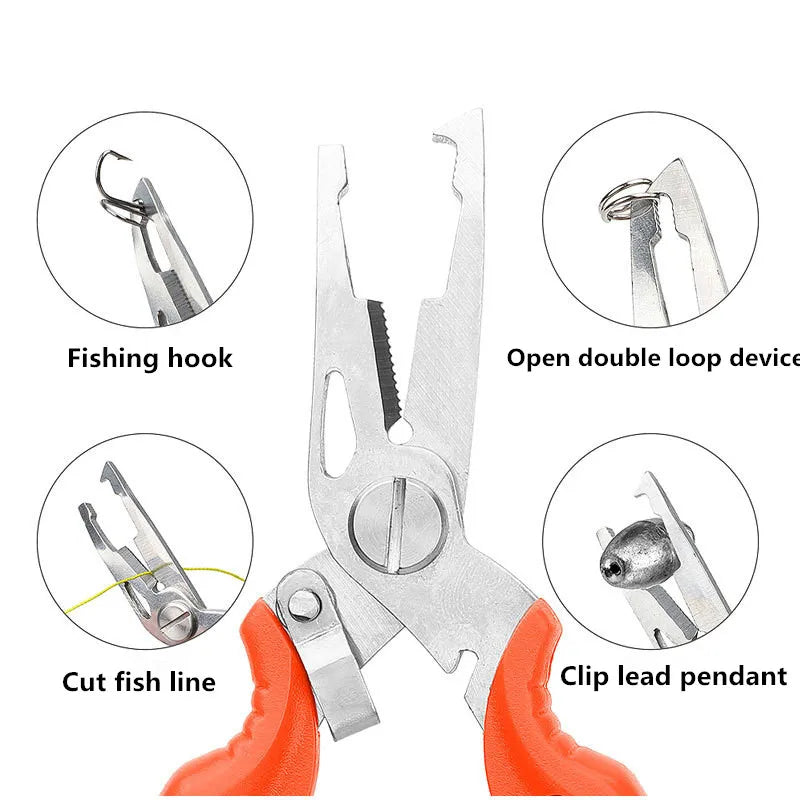 Fishing hook

Open double loop device

Cut fish line

Clip lead pendant