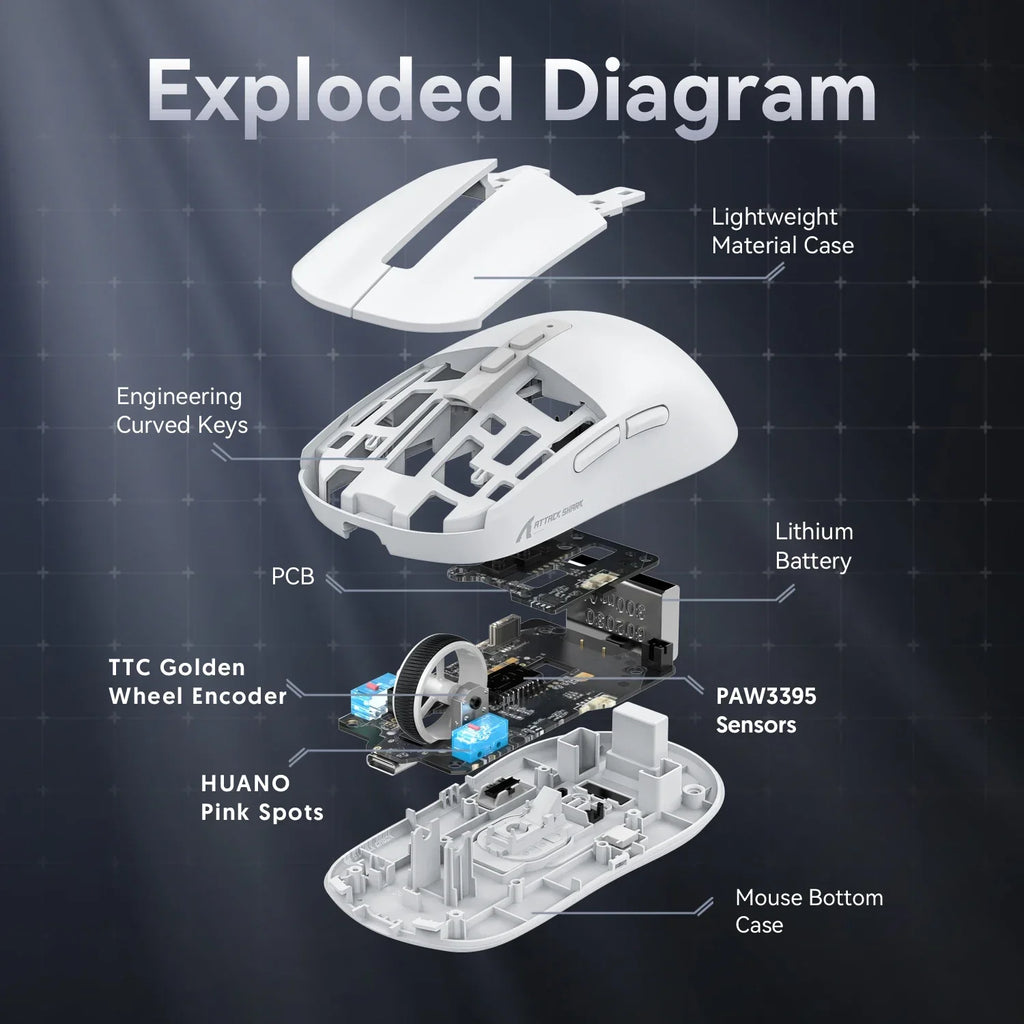 Exploded Diagram

Lightweight Material Case

Engineering Curved Keys

ATTACK SHARK

Lithium Battery

PCB

TTC Golden Wheel Encoder

PAW3395 Sensors

HUANO Pink Spots

Mouse Bottom Case