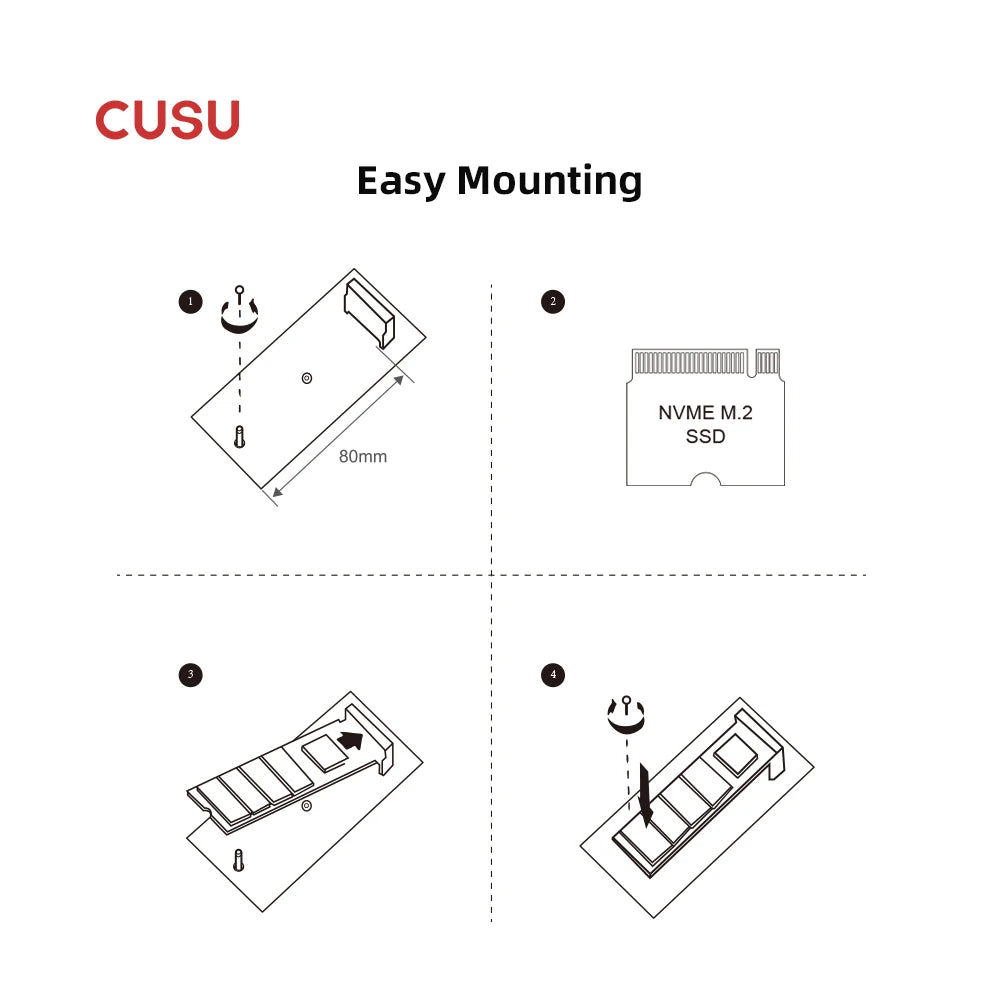 CUSU

Easy Mounting

1

80mm

2

NVME M.2
SSD

3

4