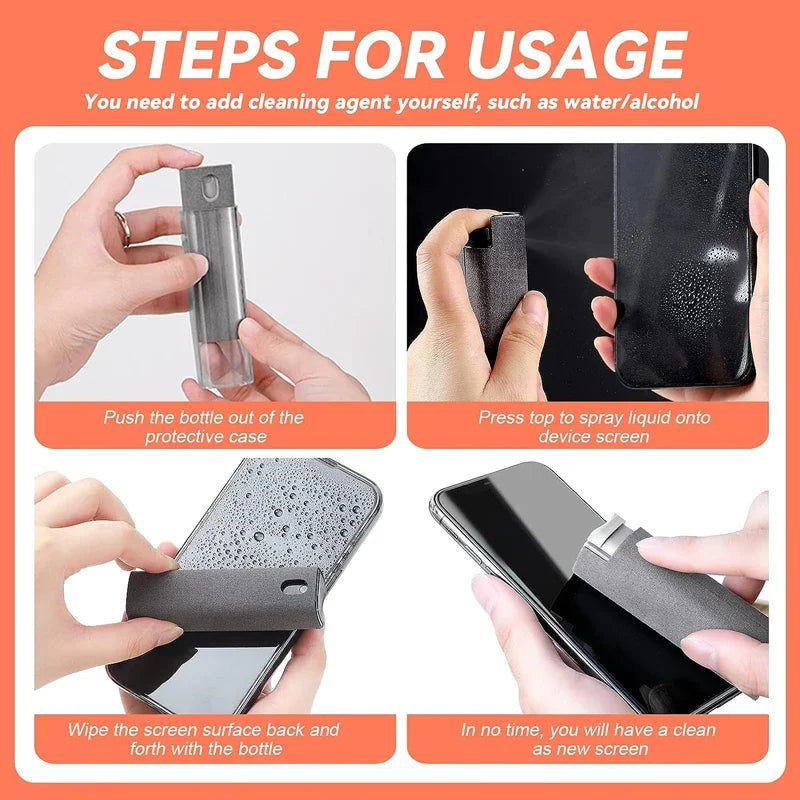 STEPS FOR USAGE

You need to add cleaning agent yourself, such as water/alcohol

Push the bottle out of the protective case

Press top to spray liquid onto device screen

Wipe the screen surface back and forth with the bottle

In no time, you will have a clean as new screen