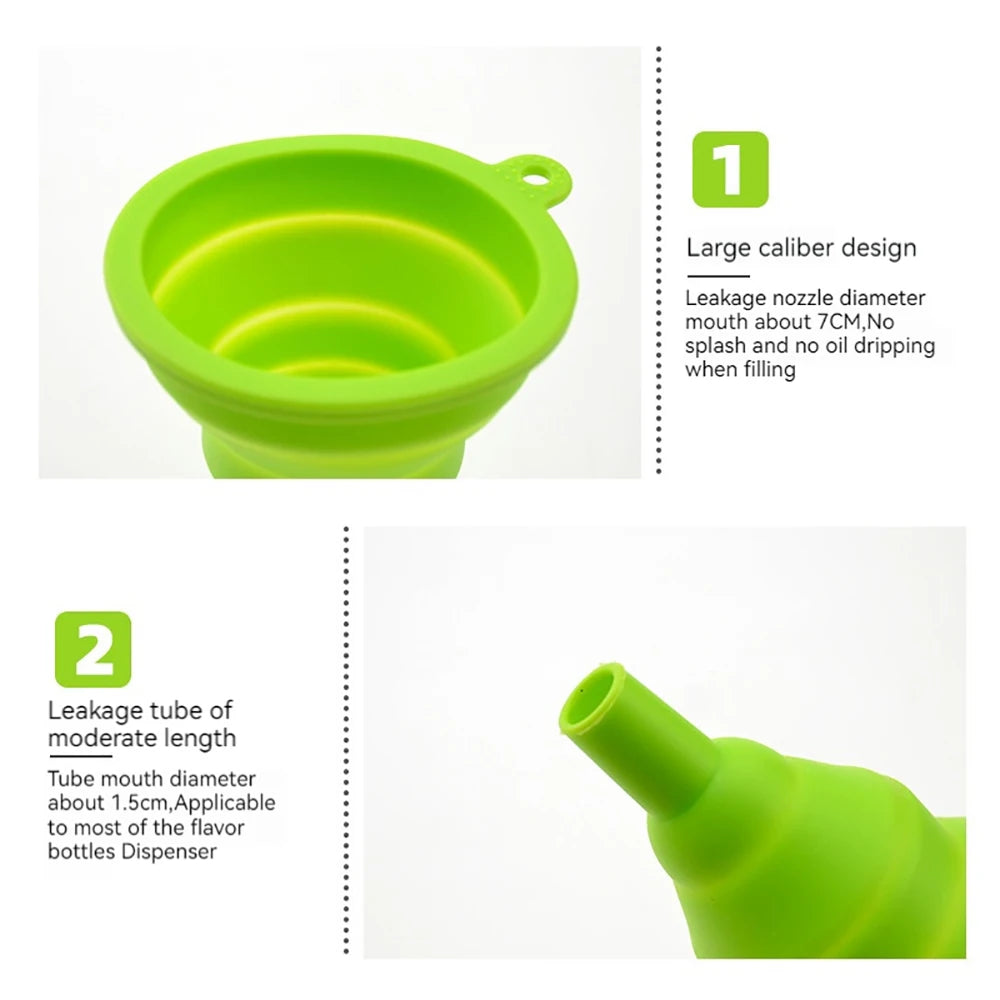 1

Large caliber design

Leakage nozzle diameter mouth about 7CM,No splash and no oil dripping when filling

2

Leakage tube of moderate length

Tube mouth diameter about 1.5cm,Applicable to most of the flavor bottles Dispenser