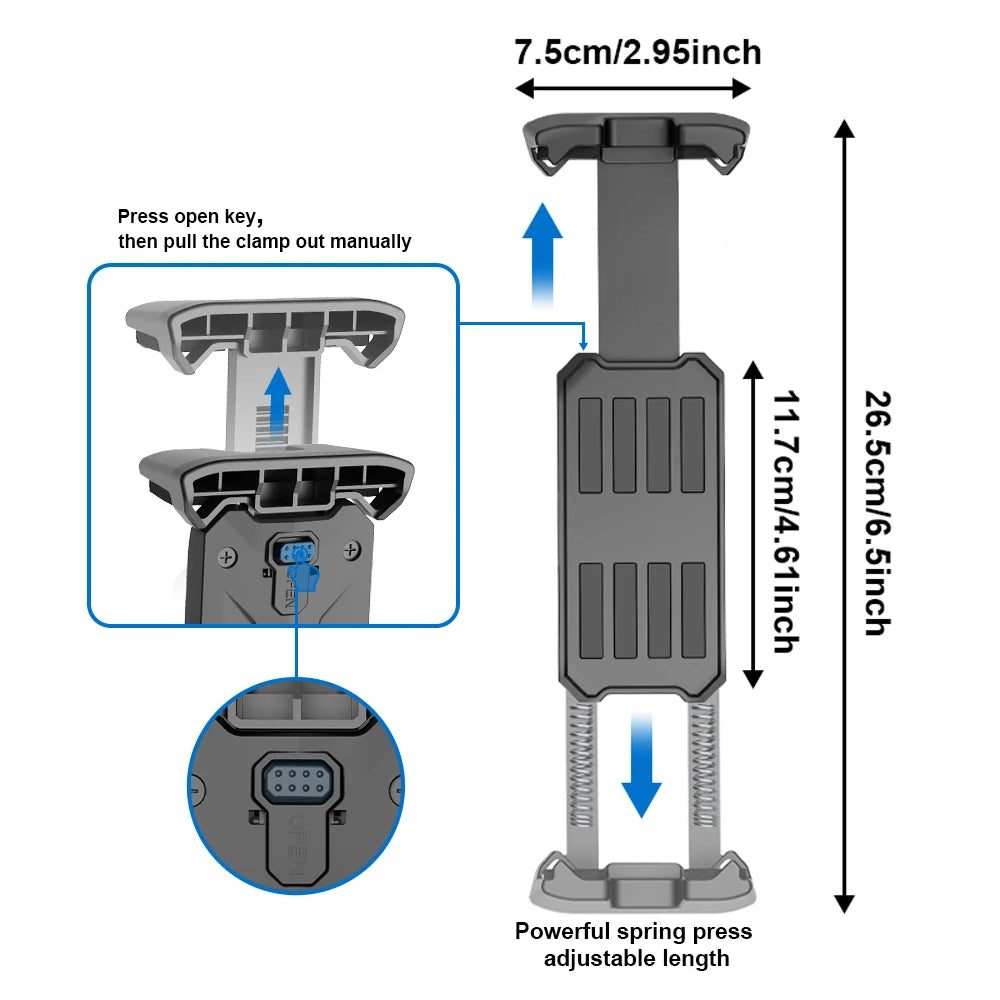 7.5cm/2.95inch

Press open key,
then pull the clamp out manually

OPEN

OPEN

11.7cm/4.61inch

26.5cm/6.5inch

Powerful spring press
adjustable length