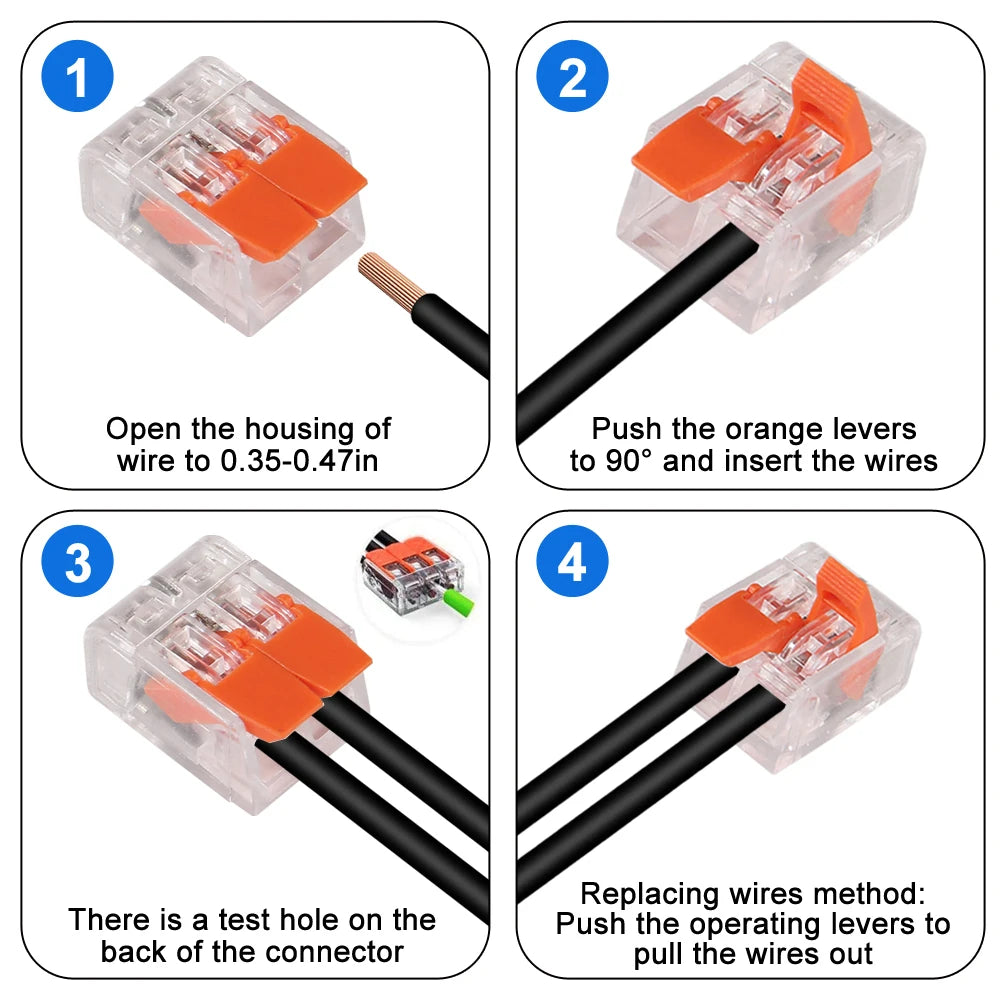 1

Open the housing of wire to 0.35-0.47in

2

Push the orange levers to 90° and insert the wires

3

There is a test hole on the back of the connector

4

Replacing wires method: Push the operating levers to pull the wires out