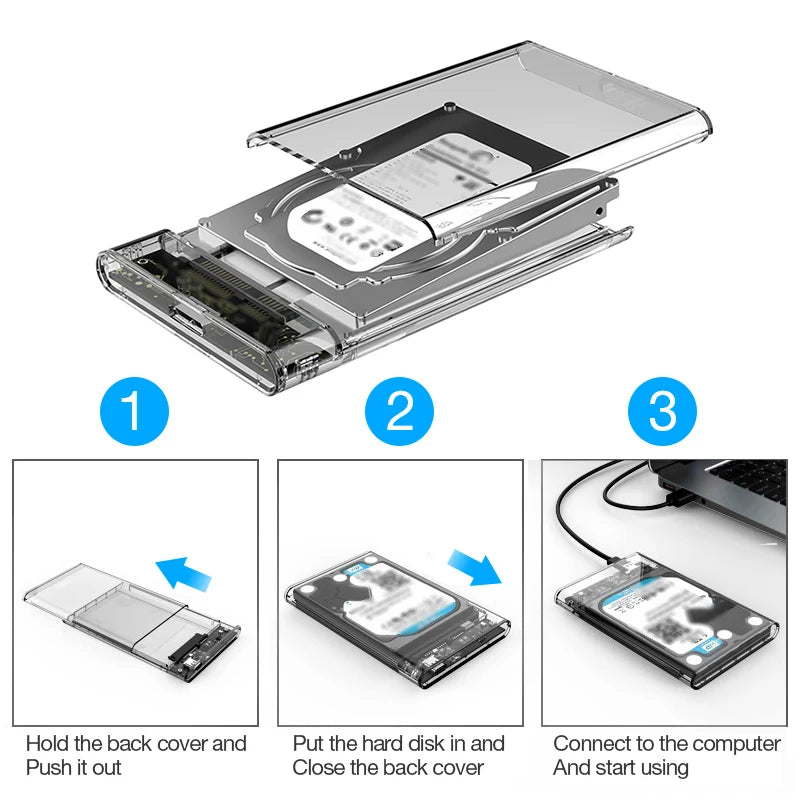 1

Hold the back cover and Push it out

2

Put the hard disk in and Close the back cover

3

Connect to the computer And start using