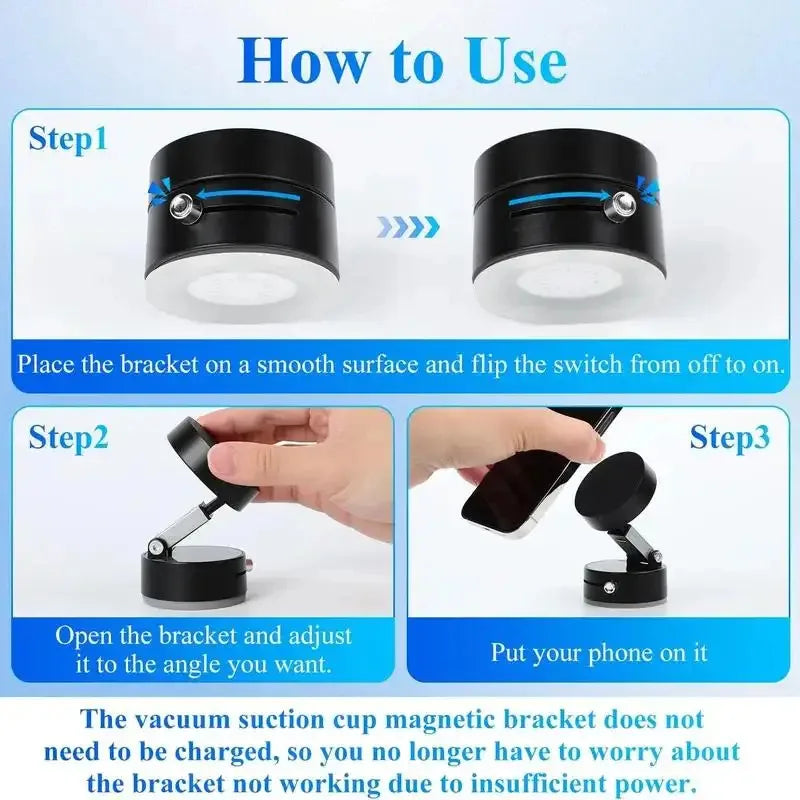 How to Use

Step1

Place the bracket on a smooth surface and flip the switch from off to on.

Step2

Open the bracket and adjust it to the angle you want.

Step3

Put your phone on it

The vacuum suction cup magnetic bracket does not need to be charged, so you no longer have to worry about the bracket not working due to insufficient power.