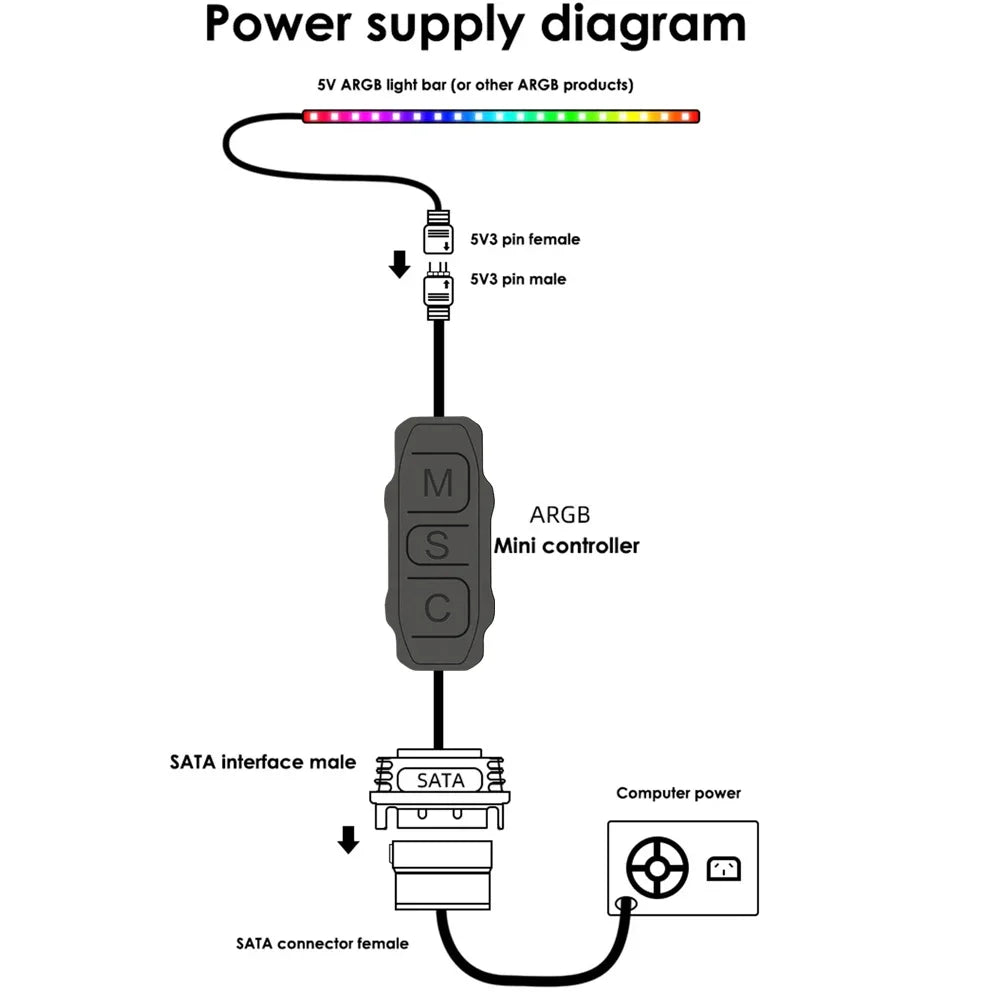 Power supply diagram

5V ARGB light bar (or other ARGB products)

5V3 pin female

5V3 pin male

M

S

C

ARGB
Mini controller

SATA interface male

SATA

Computer power

SATA connector female