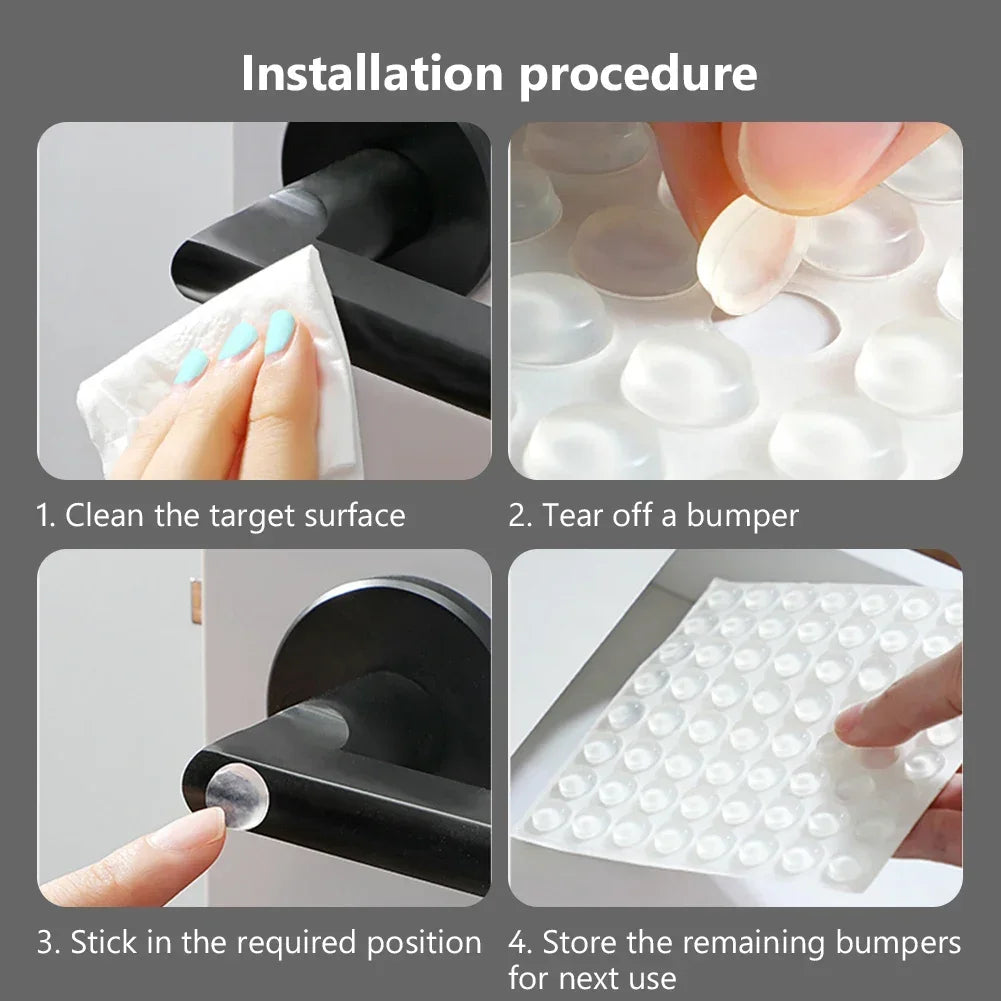 Installation procedure

1. Clean the target surface

2. Tear off a bumper

3. Stick in the required position

4. Store the remaining bumpers for next use